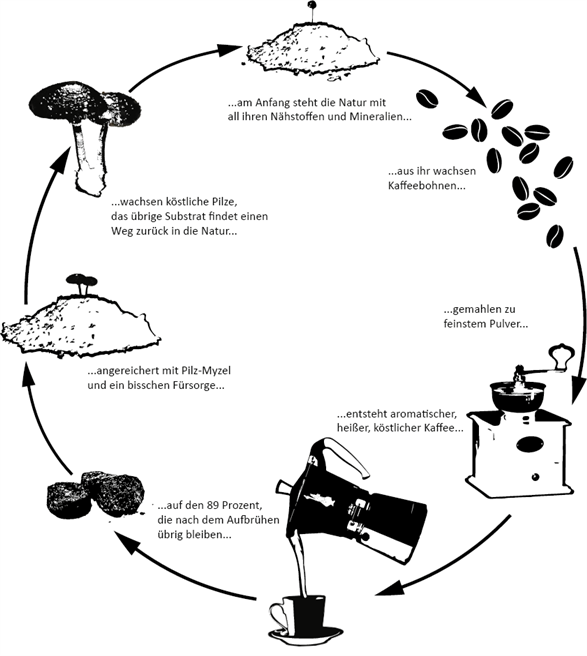 ...am Anfang steht die Natur mit all ihren Nähstoffen und Mineralien...

...aus ihr wachsen Kaffeebohnen...

...gemahlen zu feinstem Pulver...

...entsteht aromatischer, heißer, köstlicher Kaffee...

...auf den 89 Prozent, die nach dem Aufbrühen übrig bleiben...

...angereichert mit Pilz-Myzel und ein bisschen Fürsorge...

...wachsen köstliche Pilze, das übrige Substrat findet einen Weg zurück in die Natur...